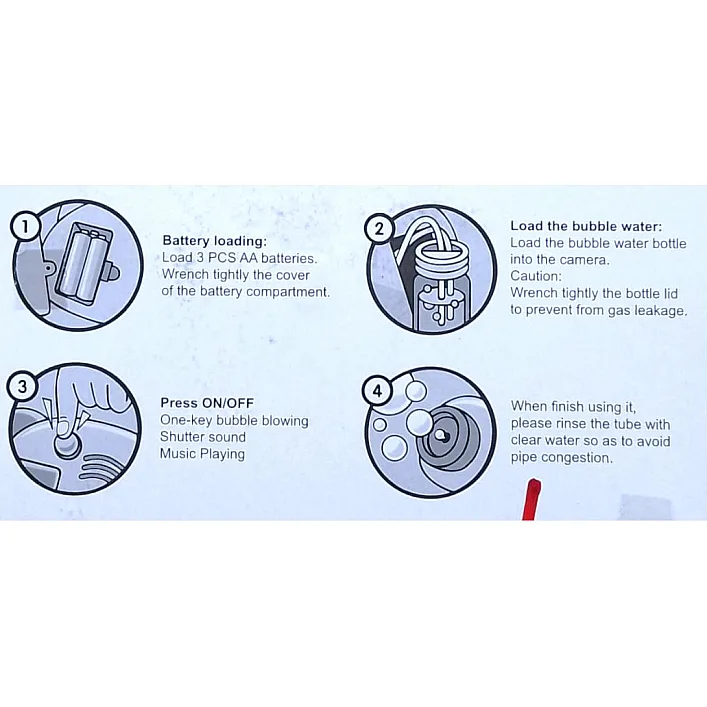 1

Battery loading:
Load 3 PCS AA batteries.
Wrench tightly the cover of the battery compartment.

2

Load the bubble water:
Load the bubble water bottle into the camera.
Caution:
Wrench tightly the bottle lid to prevent from gas leakage.

3

Press ON/OFF
One-key bubble blowing
Shutter sound
Music Playing

4

When finish using it, please rinse the tube with clear water so as to avoid pipe congestion.